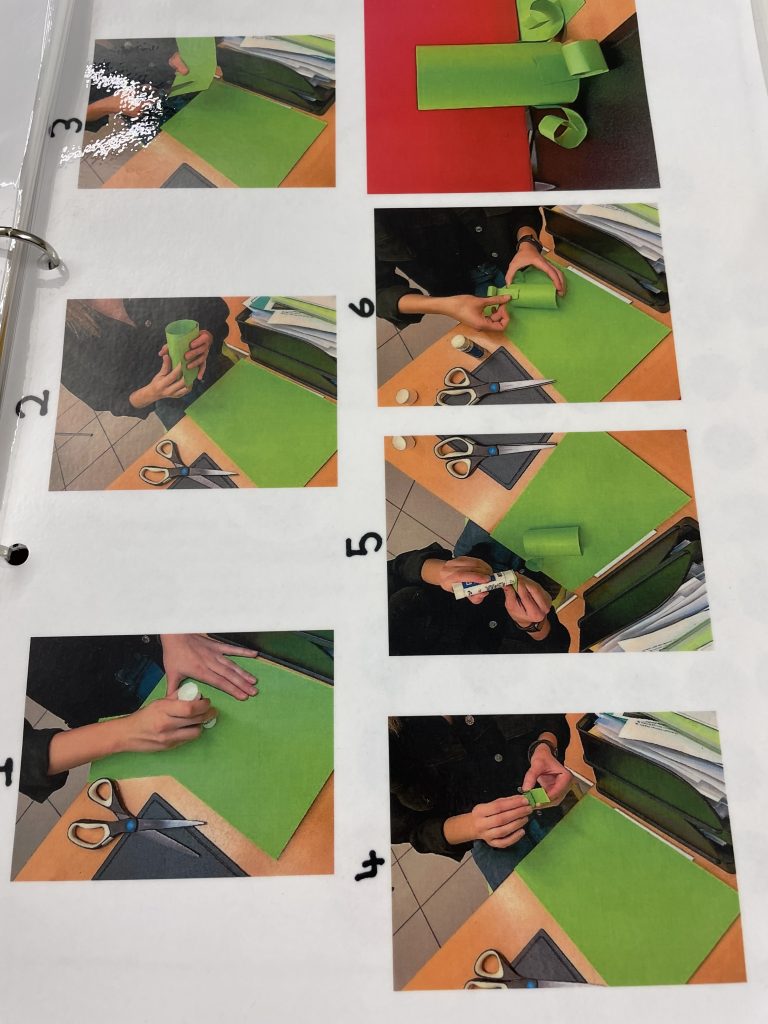 3

2

1

6

5

4